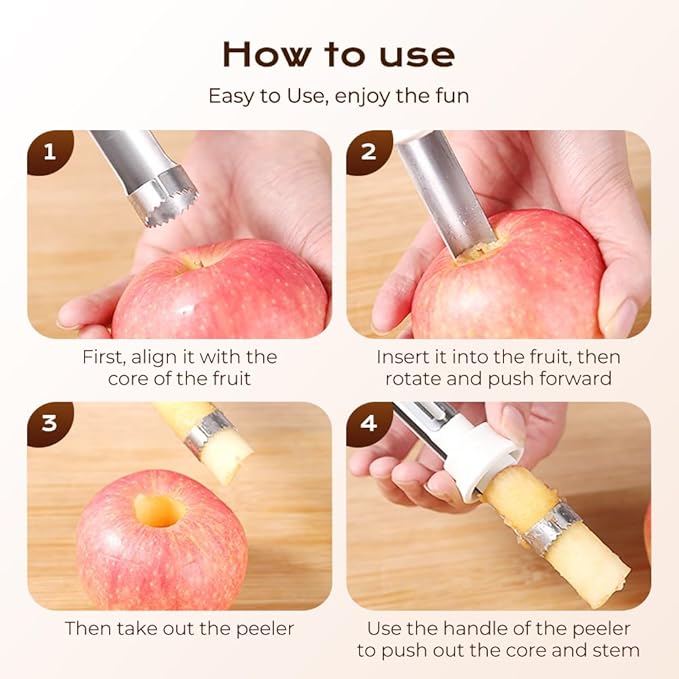 How to use

Easy to Use, enjoy the fun

1

First, align it with the core of the fruit

2

Insert it into the fruit, then rotate and push forward

3

Then take out the peeler

4

Use the handle of the peeler to push out the core and stem