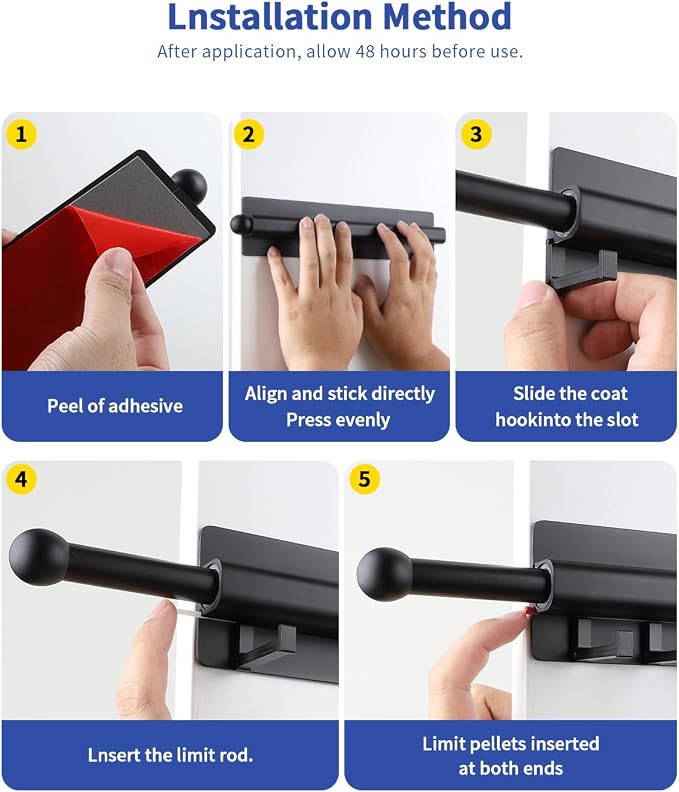 Lnstallation Method

After application, allow 48 hours before use.

1

Peel of adhesive

2

Align and stick directly
Press evenly

3

Slide the coat hookinto the slot

4

Lnsert the limit rod.

5

Limit pellets inserted at both ends