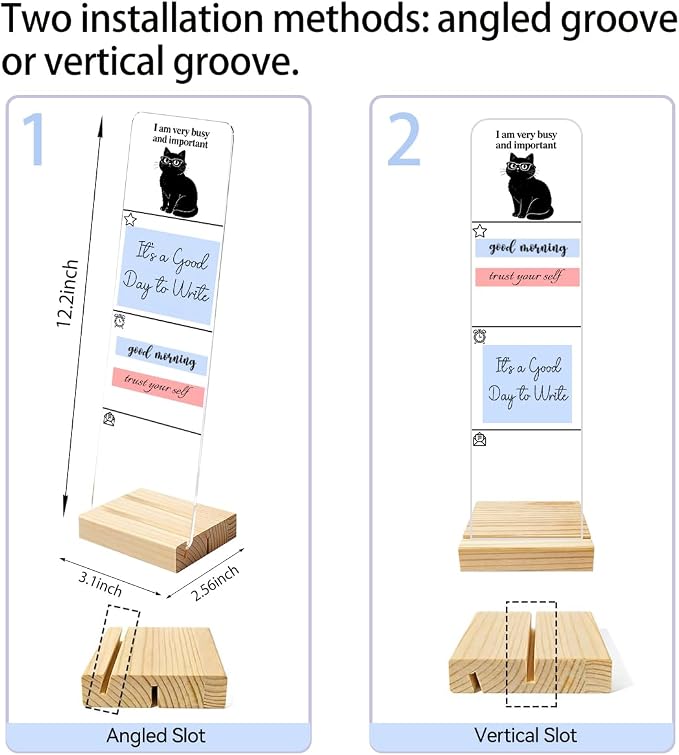 Two installation methods: angled groove or vertical groove.

1

I am very busy and important

It's a Good Day to Write

good morning

trust your self

12.2inch

3.1inch

2.56inch

Angled Slot

2

I am very busy and important

good morning

trust your self

It's a Good Day to Write

Vertical Slot