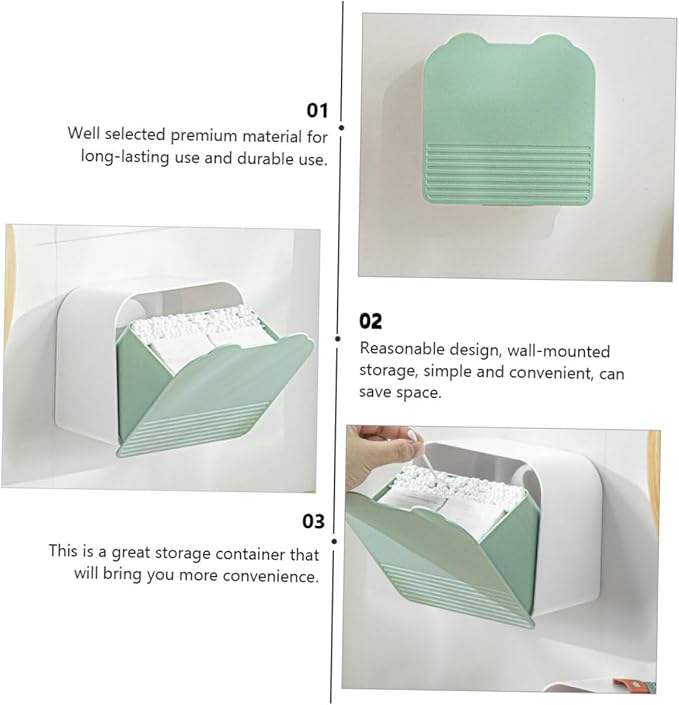 01
Well selected premium material for long-lasting use and durable use.

02
Reasonable design, wall-mounted storage, simple and convenient, can save space.

03
This is a great storage container that will bring you more convenience.