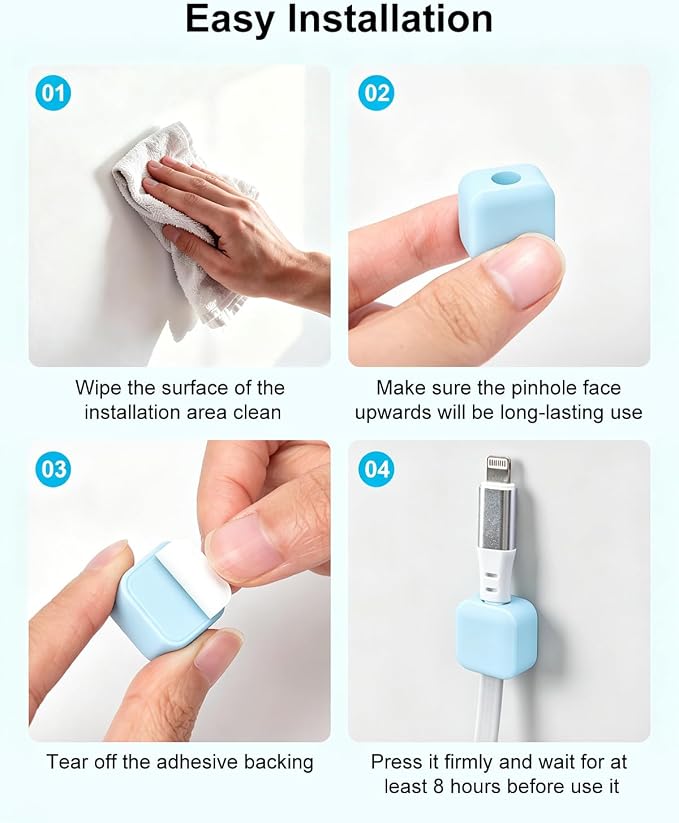 Easy Installation

01

Wipe the surface of the installation area clean

02

Make sure the pinhole face upwards will be long-lasting use

03

Tear off the adhesive backing

04

Press it firmly and wait for at least 8 hours before use it