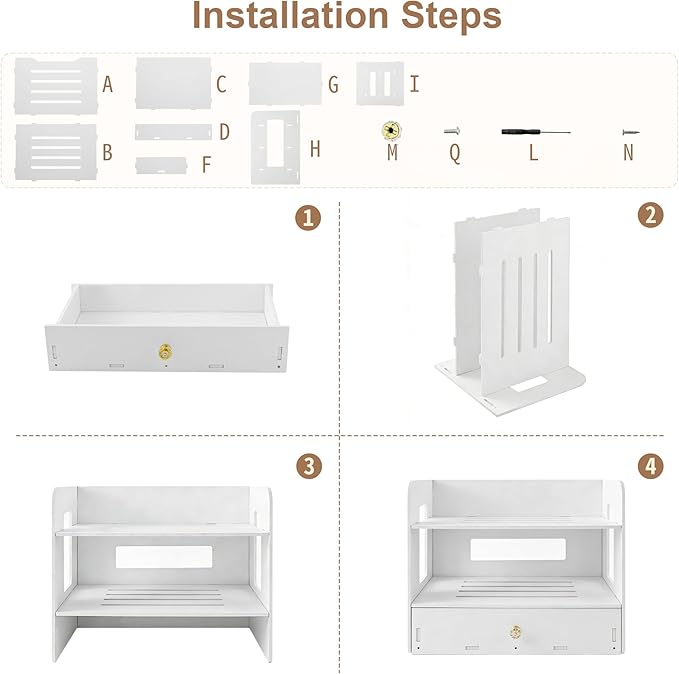 Installation Steps

A C G I

B D F H M Q L N

1

2

3

4