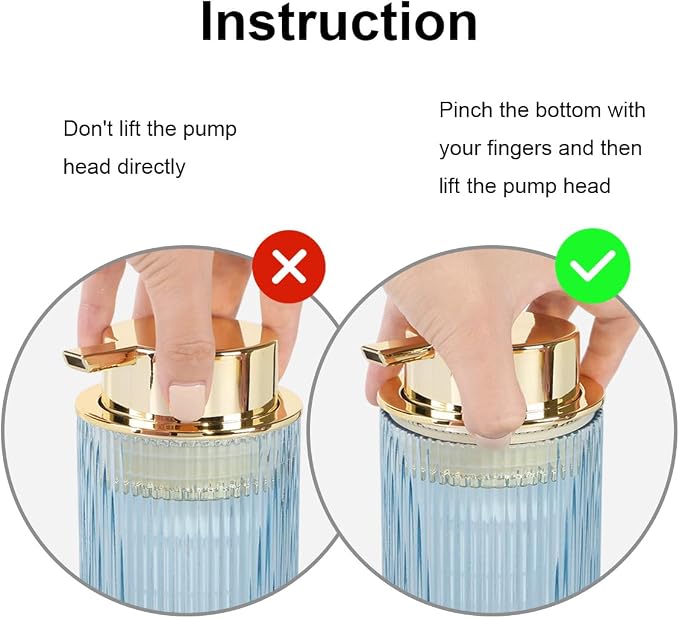 Instruction

Don't lift the pump head directly

Pinch the bottom with your fingers and then lift the pump head