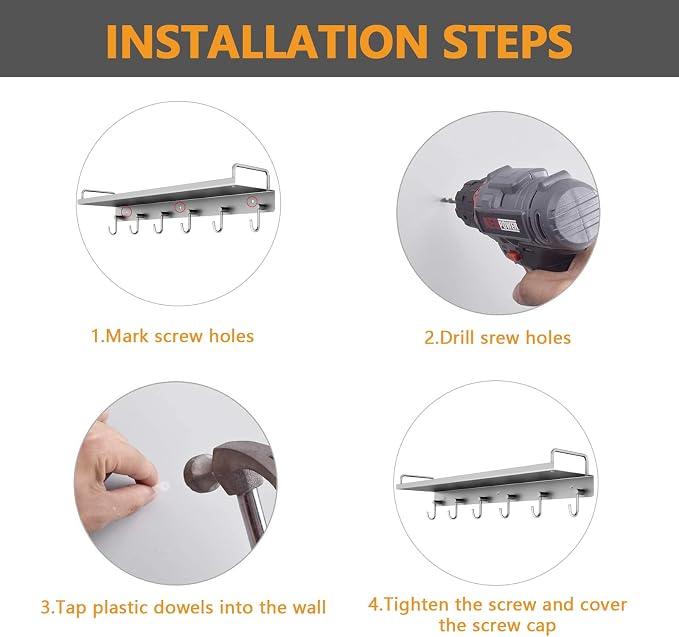 INSTALLATION STEPS

1.Mark screw holes

2.Drill srew holes

3.Tap plastic dowels into the wall

4.Tighten the screw and cover the screw cap