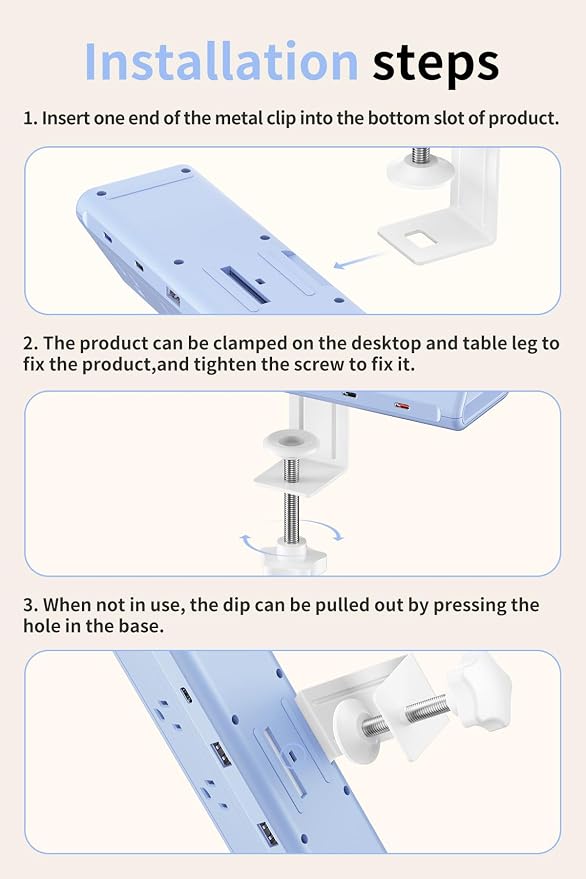 Installation steps

1. Insert one end of the metal clip into the bottom slot of product.

2. The product can be clamped on the desktop and table leg to fix the product,and tighten the screw to fix it.

3. When not in use, the dip can be pulled out by pressing the hole in the base.