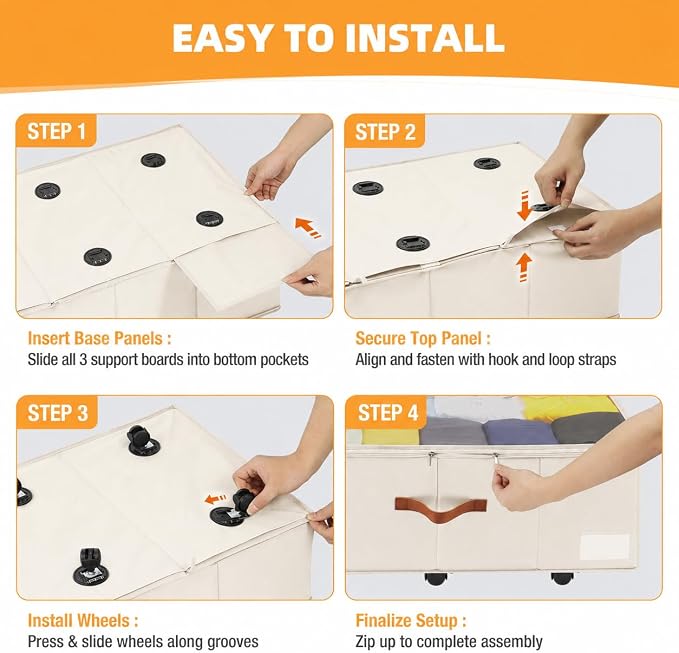 EASY TO INSTALL

STEP 1

Insert Base Panels :
Slide all 3 support boards into bottom pockets

STEP 2

Secure Top Panel :
Align and fasten with hook and loop straps

STEP 3

Install Wheels :
Press & slide wheels along grooves

STEP 4

Finalize Setup :
Zip up to complete assembly