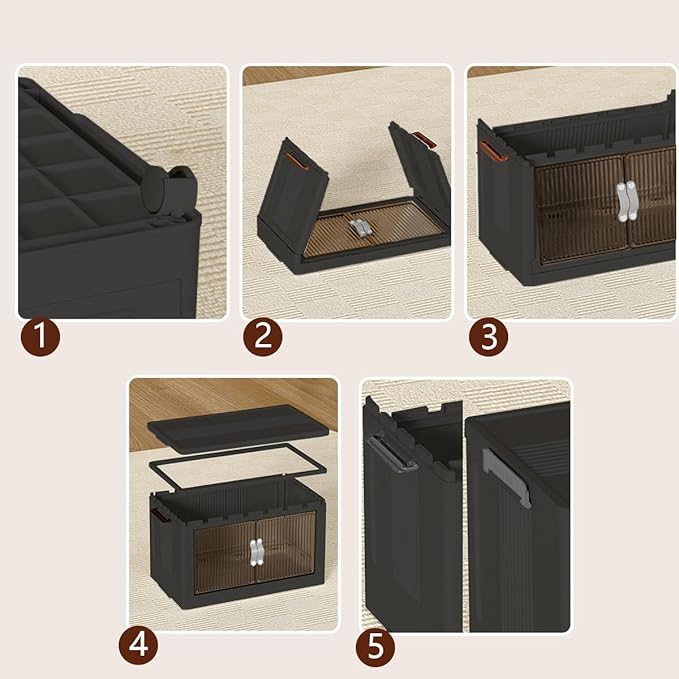 1

2

3

4

5