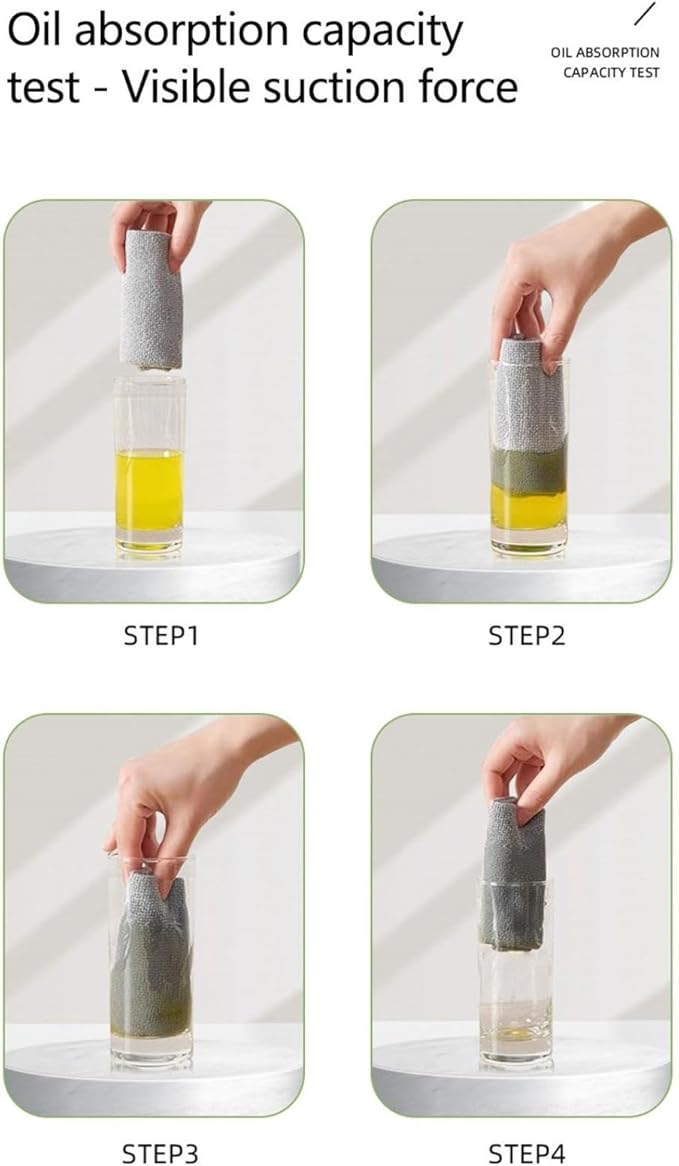 Oil absorption capacity test - Visible suction force

OIL ABSORPTION CAPACITY TEST

STEP1

STEP2

STEP3

STEP4