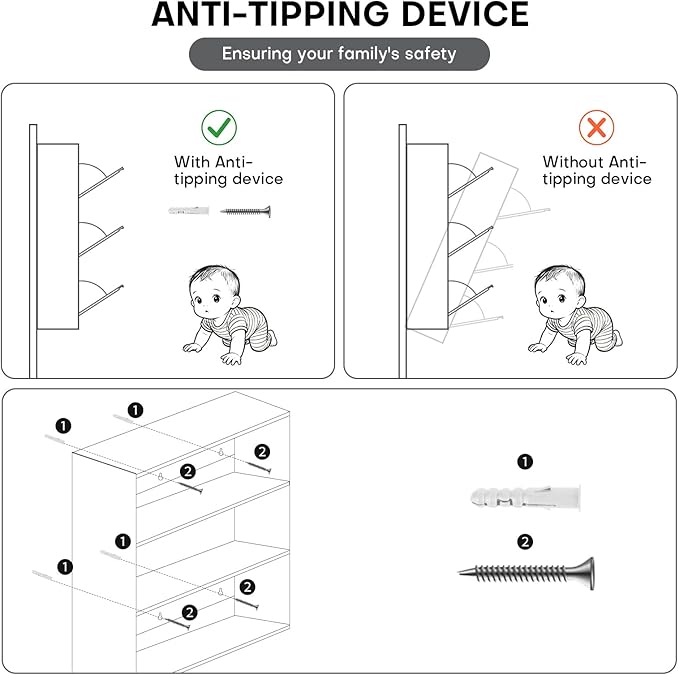 ANTI-TIPPING DEVICE

Ensuring your family's safety

With Anti-tipping device

Without Anti-tipping device

1
1
2
2
1
1
2
2

1
2