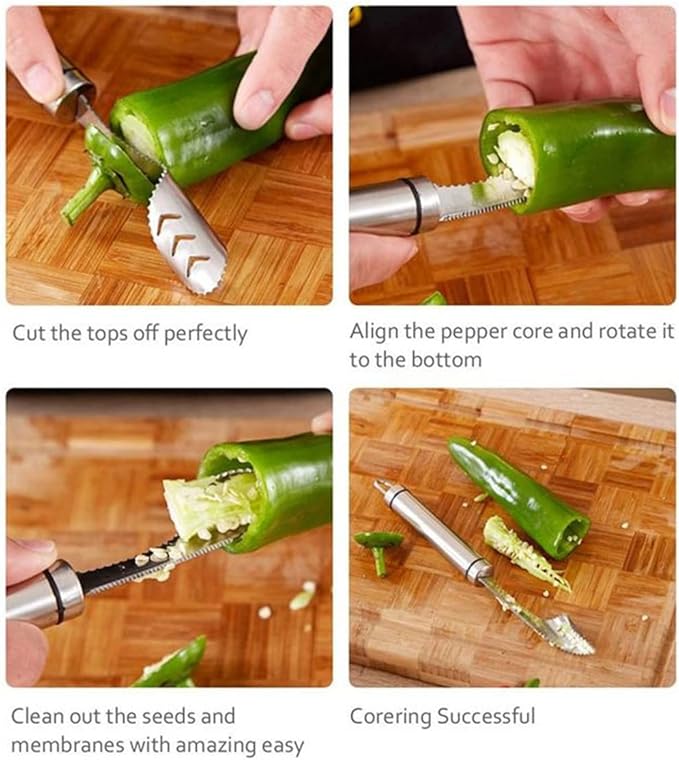 Cut the tops off perfectly

Align the pepper core and rotate it to the bottom

Clean out the seeds and membranes with amazing easy

Corering Successful