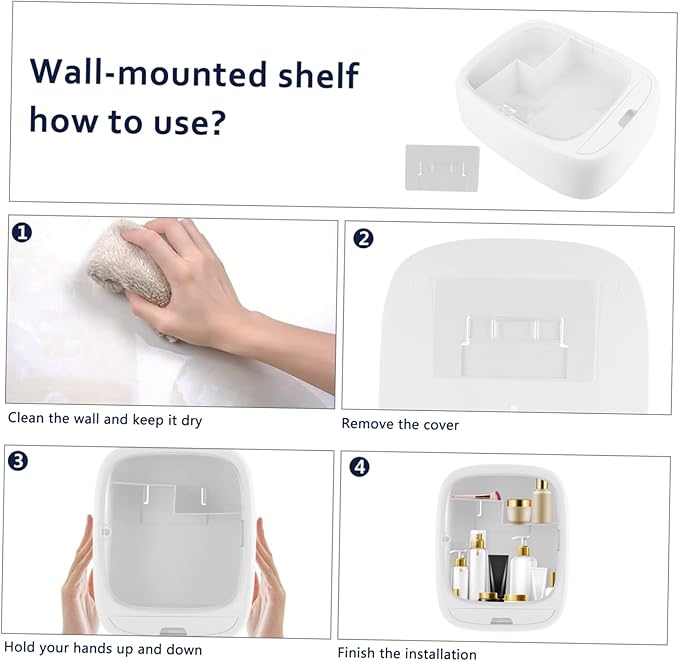 Wall-mounted shelf how to use?

1

Clean the wall and keep it dry

2

Remove the cover

3

Hold your hands up and down

4

Finish the installation