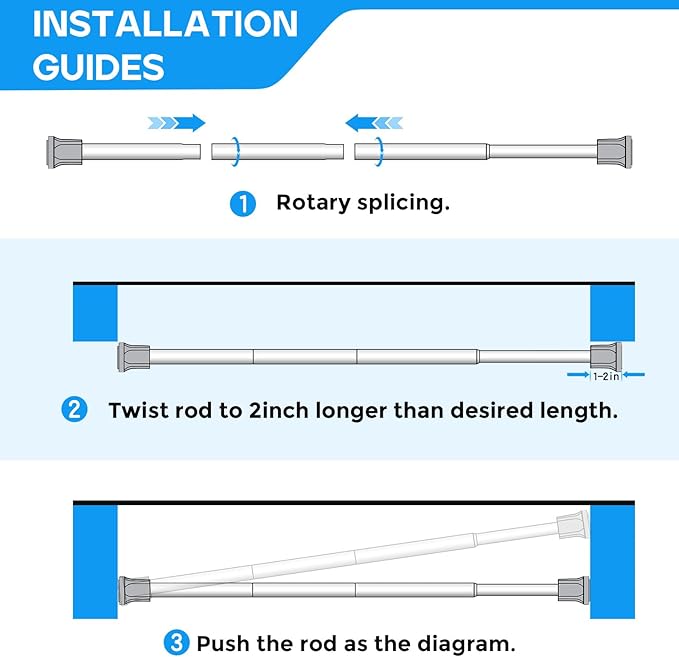 INSTALLATION GUIDES

1 Rotary splicing.

1-2in

2 Twist rod to 2inch longer than desired length.

3 Push the rod as the diagram.